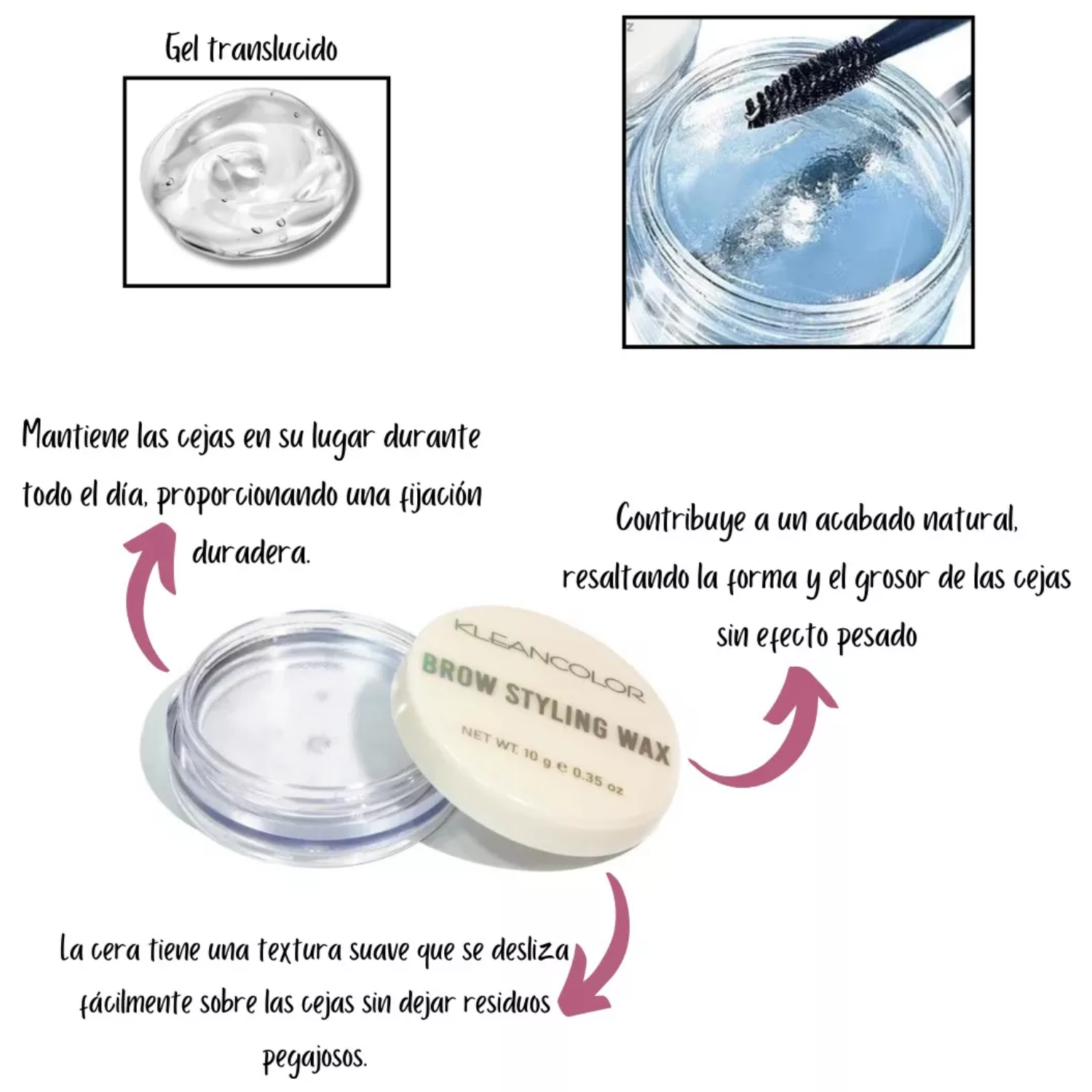 Gel translucido

Mantiene las cejas en su lugar durante todo el día, proporcionando una fijación duradera.

Contribuye a un acabado natural, resaltando la forma y el grosor de las cejas sin efecto pesado

KLEANCOLOR
BROW STYLING WAX
NET WT. 10 g e 0.35 oz

La cera tiene una textura suave que se desliza fácilmente sobre las cejas sin dejar residuos pegajosos.